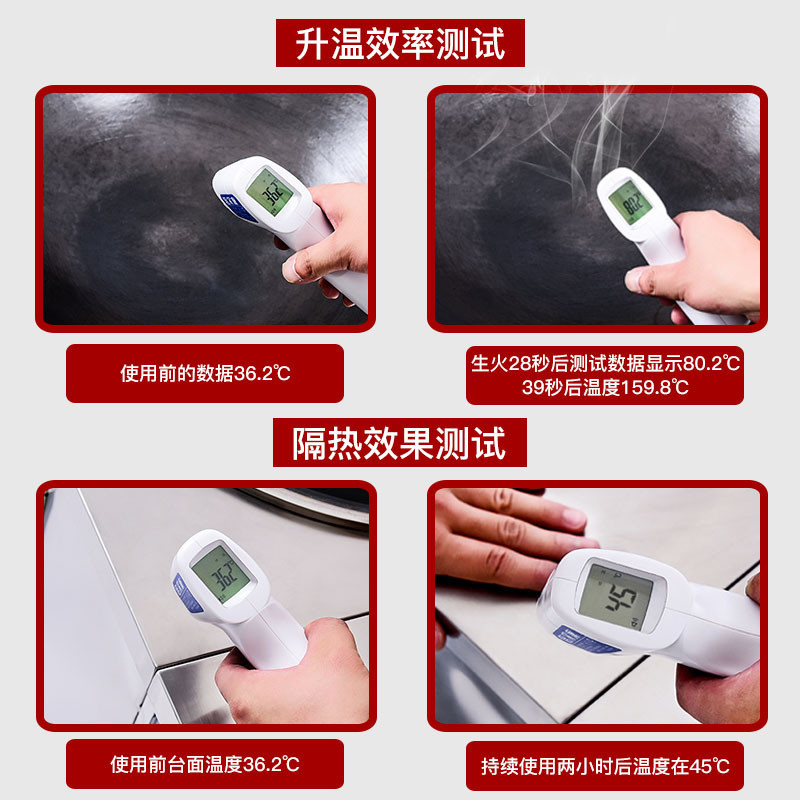 升温效率测试

36.2

80.2

使用前的数据36.2℃

生火28秒后测试数据显示80.2℃
39秒后温度159.8℃

隔热效果测试

36.2

45

使用前台面温度36.2℃

持续使用两小时后温度在45℃