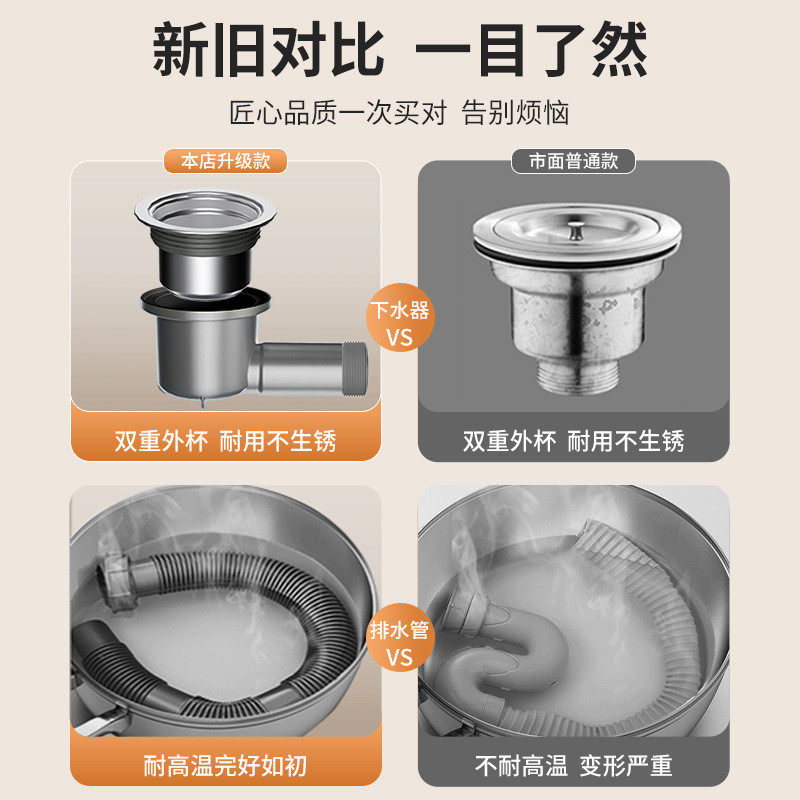 新旧对比 一目了然

匠心品质一次买对 告别烦恼

本店升级款

市面普通款

下水器
VS

双重外杯 耐用不生锈

双重外杯 耐用不生锈

排水管
VS

耐高温完好如初

不耐高温 变形严重