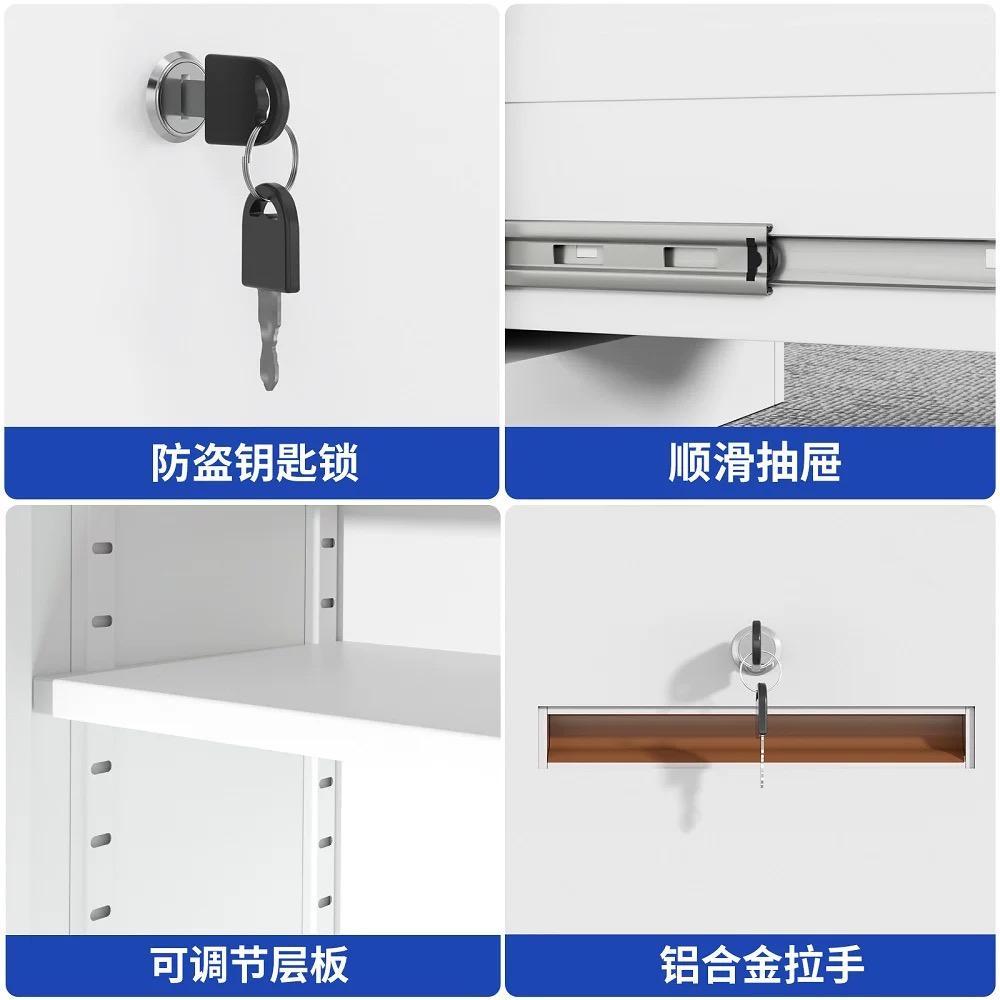 防盗钥匙锁

顺滑抽屉

可调节层板

铝合金拉手