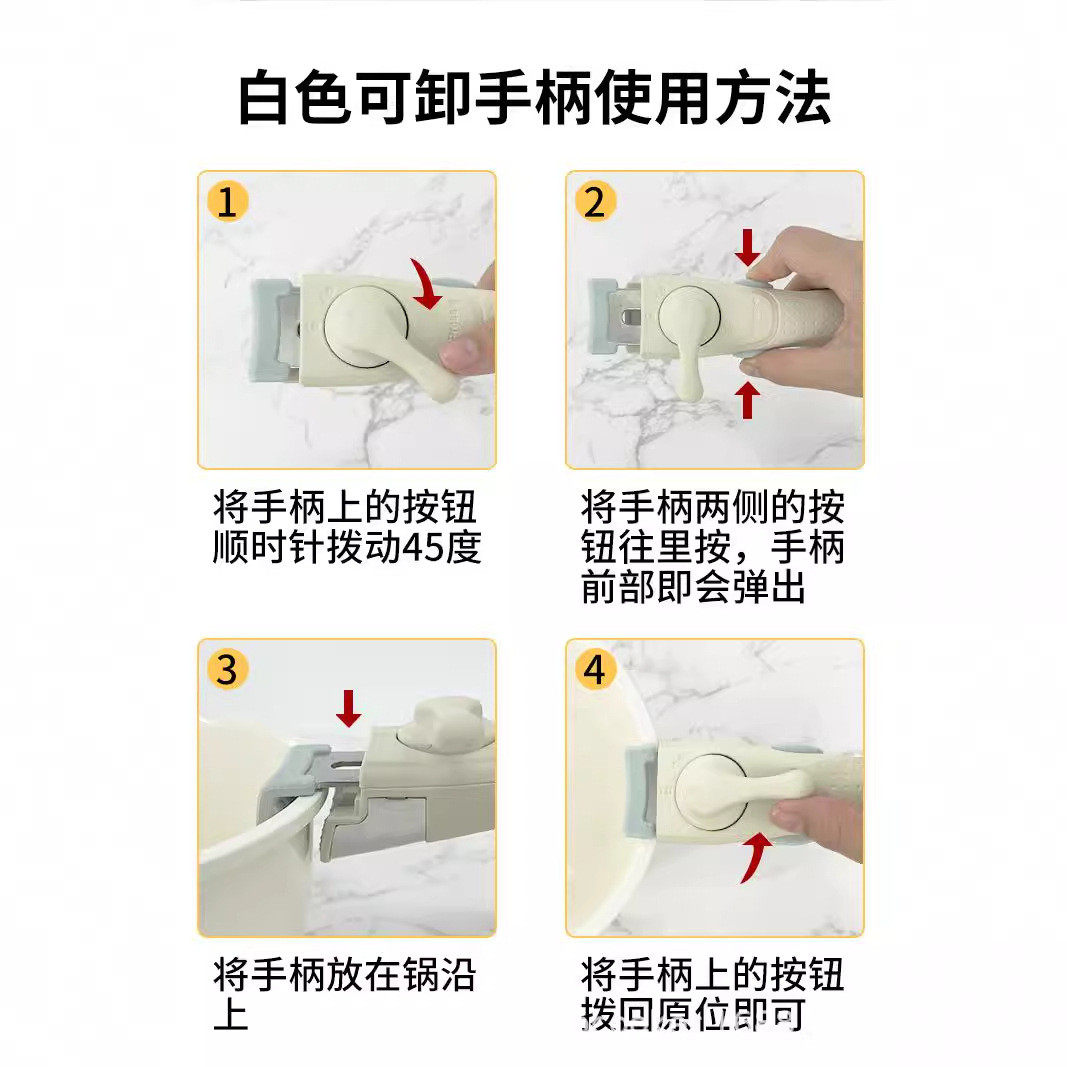 白色可卸手柄使用方法

1

将手柄上的按钮顺时针拨动45度

2

将手柄两侧的按钮往里按，手柄前部即会弹出

3

将手柄放在锅沿上

4

将手柄上的按钮拨回原位即可