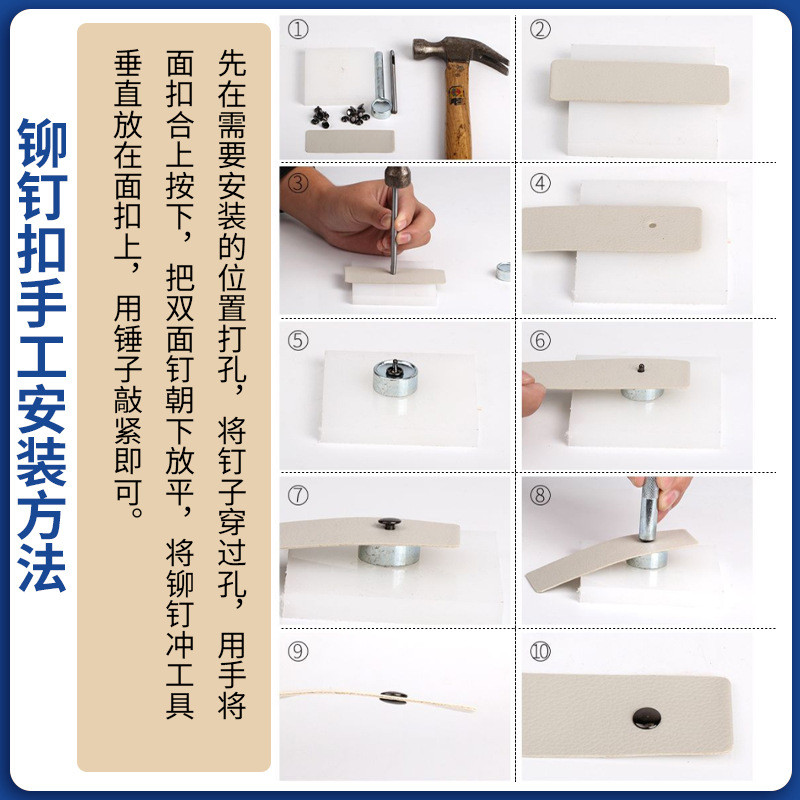 铆钉扣手工安装方法

先在需要安装的位置打孔，将钉子穿过孔，用手将面扣合上按下，把双面钉朝下放平，将铆钉冲工具垂直放在面扣上，用锤子敲紧即可。

①

②

③

④

⑤

⑥

⑦

⑧

⑨

⑩