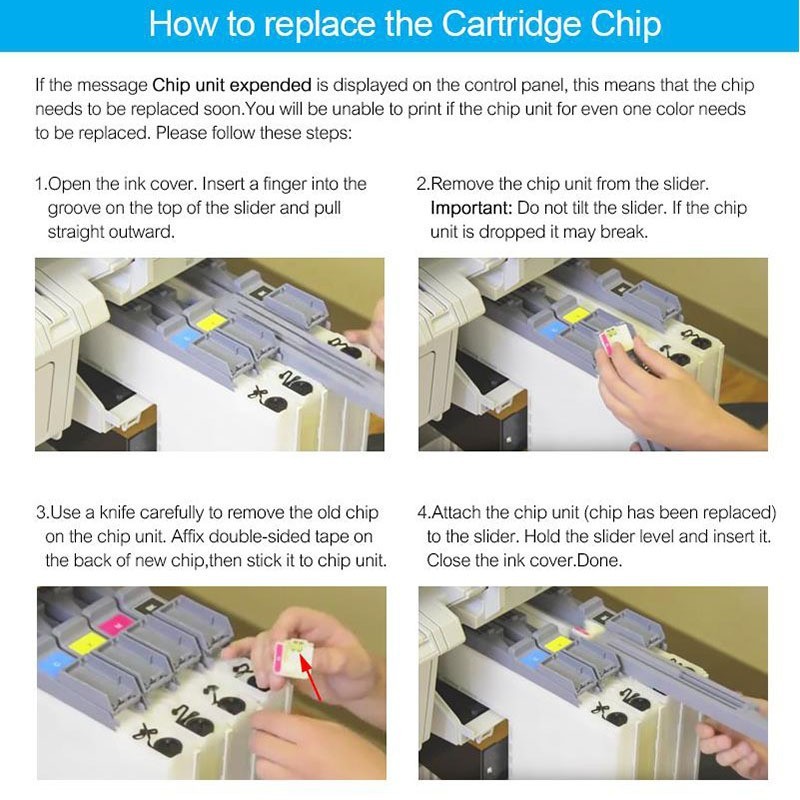 How to replace the Cartridge Chip

If the message Chip unit expended is displayed on the control panel, this means that the chip needs to be replaced soon.You will be unable to print if the chip unit for even one color needs to be replaced. Please follow these steps:

1.Open the ink cover. Insert a finger into the groove on the top of the slider and pull straight outward.

2.Remove the chip unit from the slider. Important: Do not tilt the slider. If the chip unit is dropped it may break.

3.Use a knife carefully to remove the old chip on the chip unit. Affix double-sided tape on the back of new chip,then stick it to chip unit.

4.Attach the chip unit (chip has been replaced) to the slider. Hold the slider level and insert it. Close the ink cover.Done.