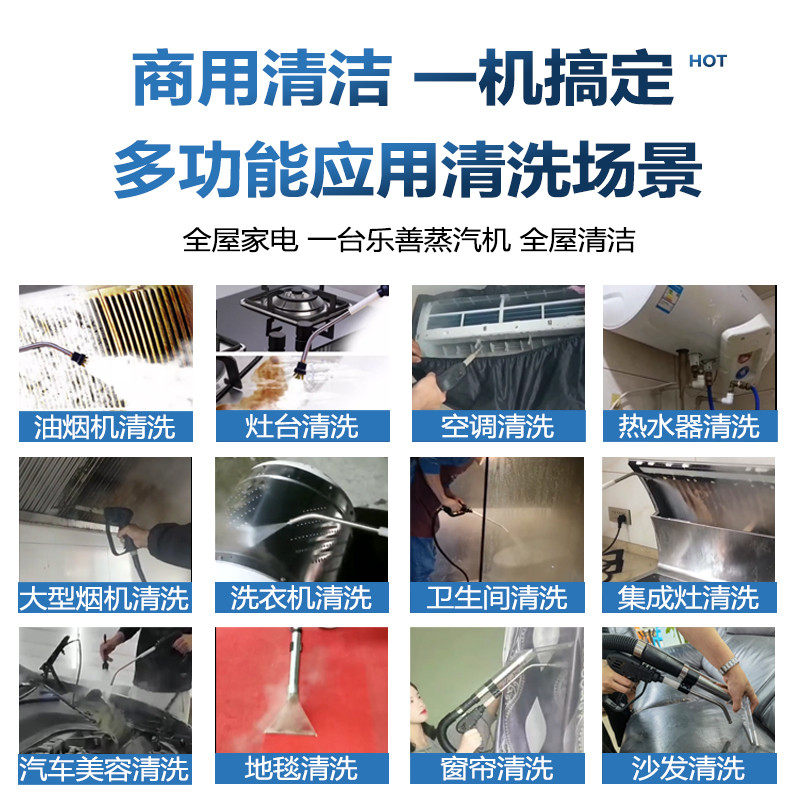 商用清洁 一机搞定 HOT

多功能应用清洗场景

全屋家电 一台乐善蒸汽机 全屋清洁

油烟机清洗
灶台清洗
空调清洗
热水器清洗
大型烟机清洗
洗衣机清洗
卫生间清洗
集成灶清洗
汽车美容清洗
地毯清洗
窗帘清洗
沙发清洗