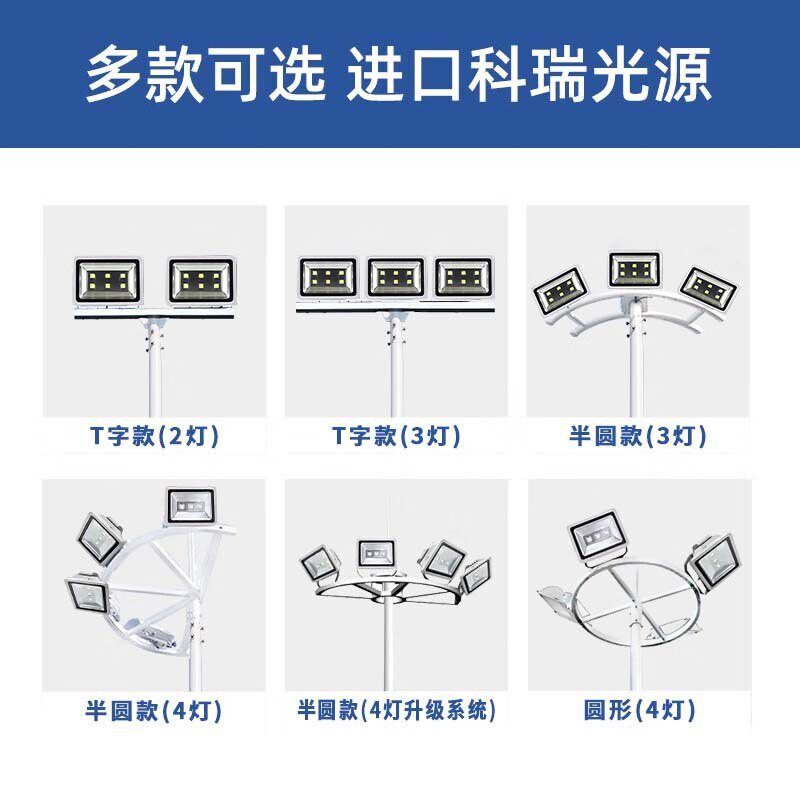 多款可选 进口科瑞光源

T字款(2灯)

T字款(3灯)

半圆款(3灯)

半圆款(4灯)

半圆款(4灯升级系统)

圆形(4灯)