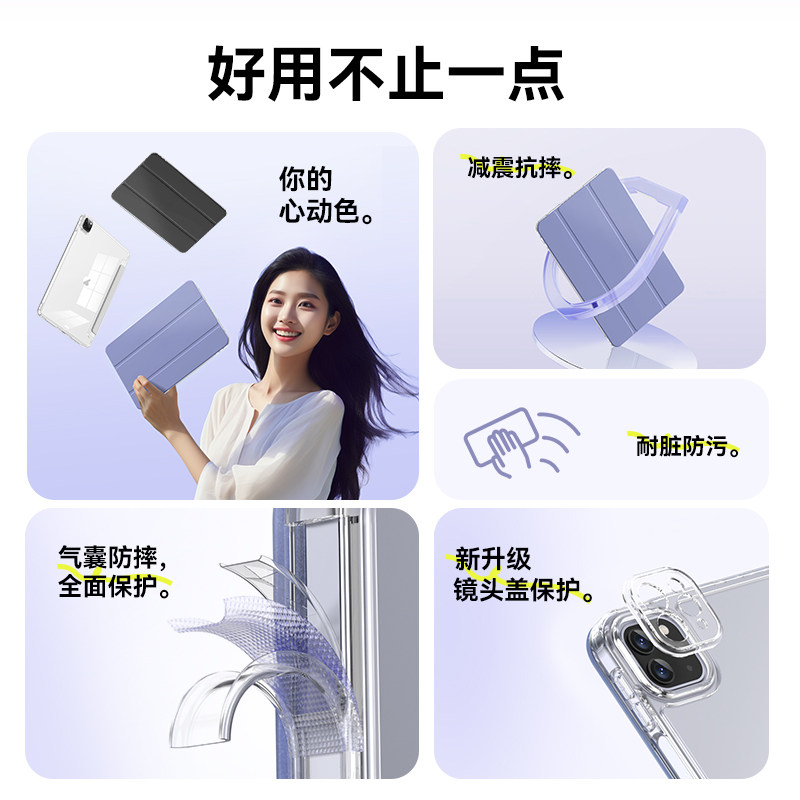 好用不止一点

你的
心动色。

减震抗摔。

耐脏防污。

气囊防摔，
全面保护。

新升级
镜头盖保护。