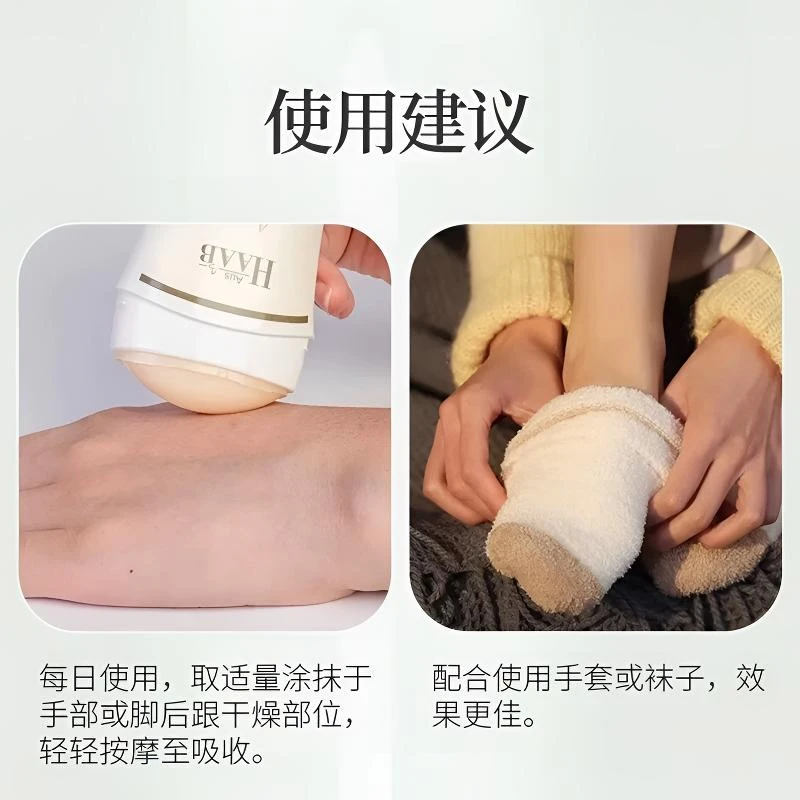 使用建议

HAAB
Aus

每日使用，取适量涂抹于手部或脚后跟干燥部位，轻轻按摩至吸收。

配合使用手套或袜子，效果更佳。