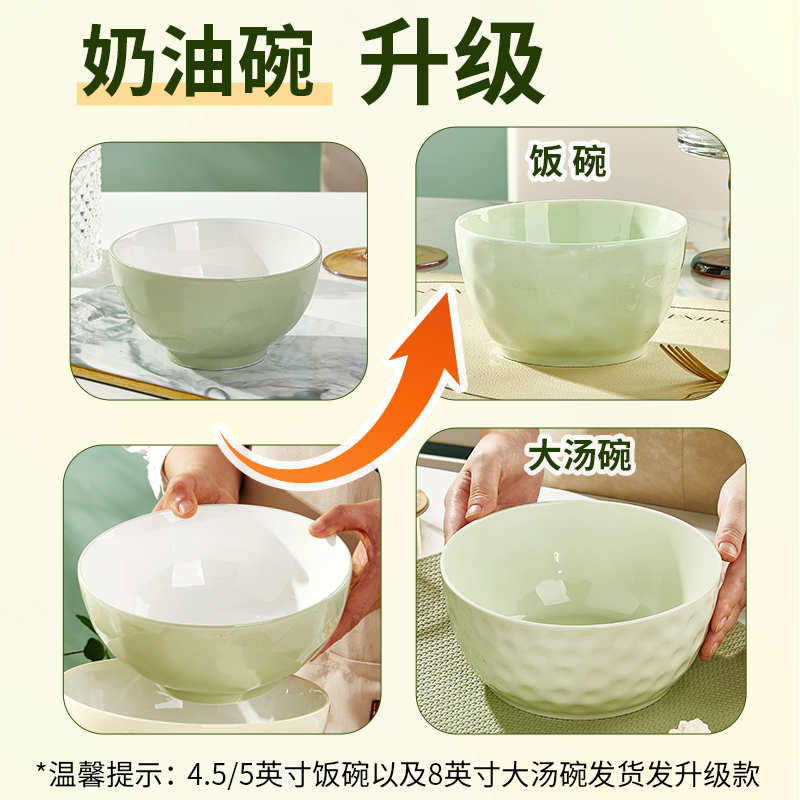 奶油碗 升级

饭碗

大汤碗

*温馨提示：4.5/5英寸饭碗以及8英寸大汤碗发货发升级款