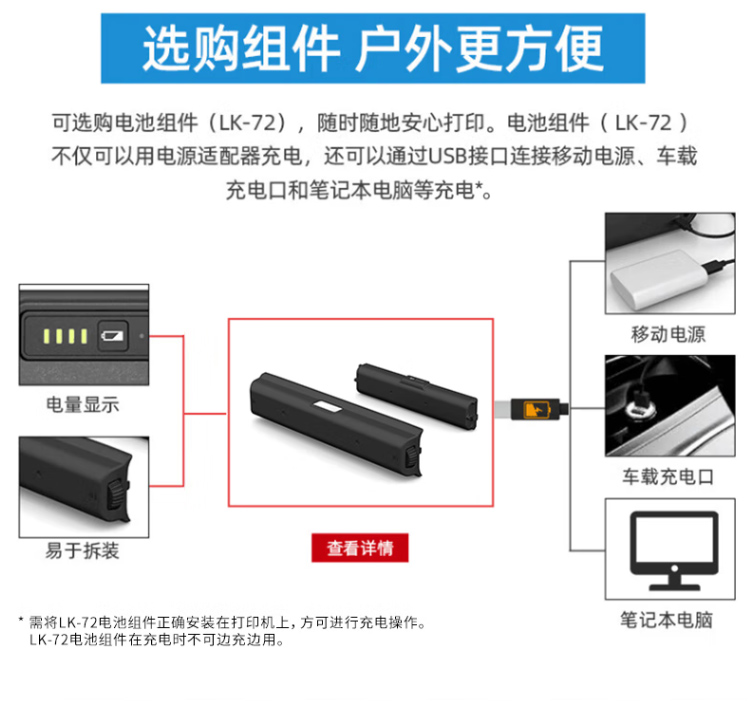 选购组件 户外更方便

可选购电池组件（LK-72），随时随地安心打印。电池组件（LK-72）不仅可以用电源适配器充电，还可以通过USB接口连接移动电源、车载充电口和笔记本电脑等充电*。

电量显示

易于拆装

查看详情

移动电源

车载充电口

笔记本电脑

* 需将LK-72电池组件正确安装在打印机上，方可进行充电操作。
LK-72电池组件在充电时不可边充边用。