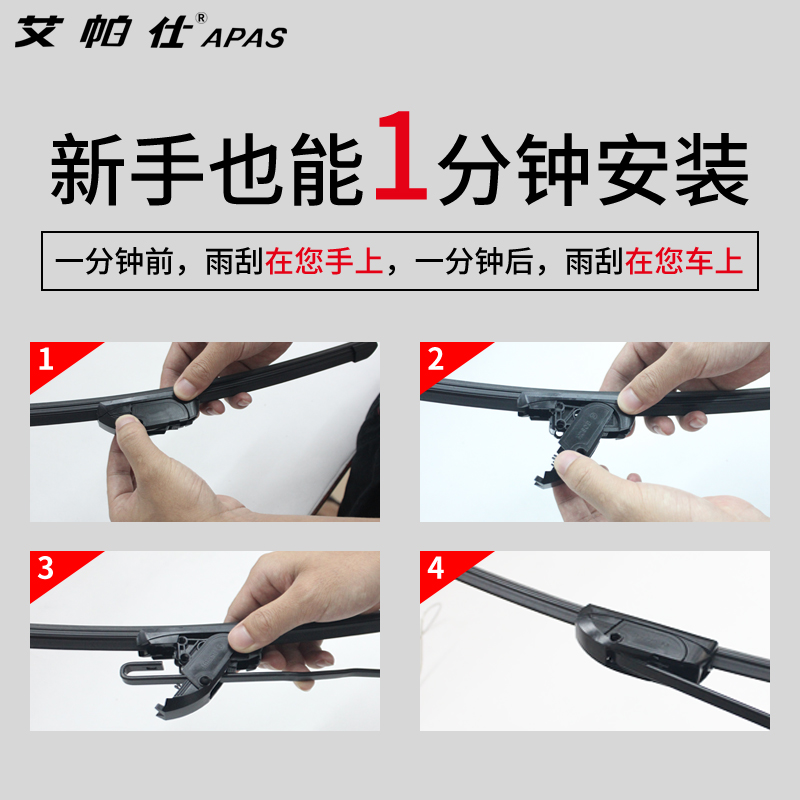 艾帕仕® APAS

新手也能1分钟安装

一分钟前，雨刮在您手上，一分钟后，雨刮在您车上

1

2

3

4