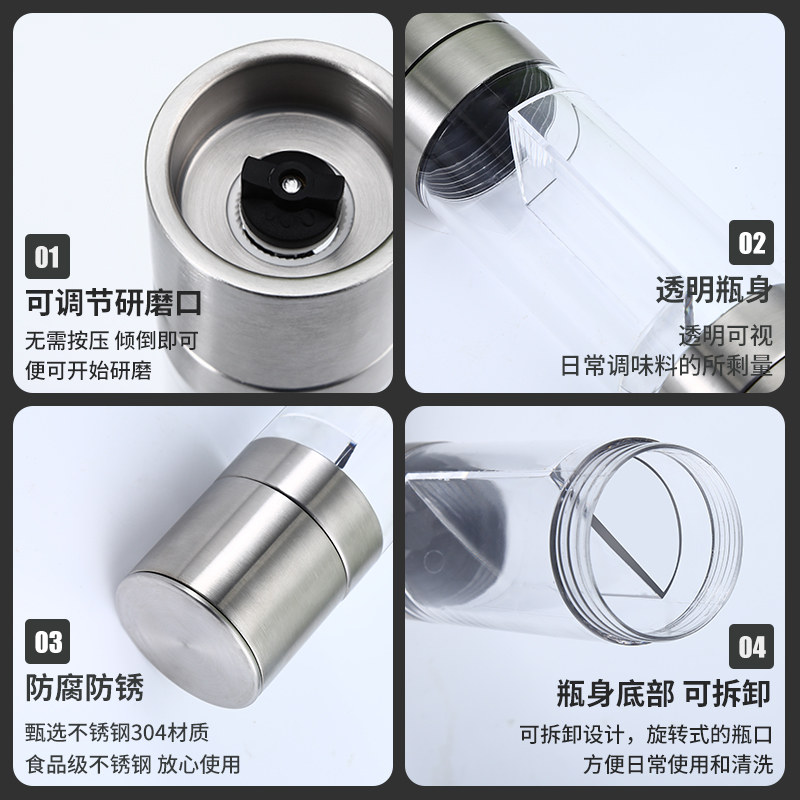 01

可调节研磨口

无需按压 倾倒即可
便可开始研磨

02

透明瓶身

透明可视
日常调味料的所剩量

03

防腐防锈

甄选不锈钢304材质
食品级不锈钢 放心使用

04

瓶身底部 可拆卸

可拆卸设计，旋转式的瓶口
方便日常使用和清洗