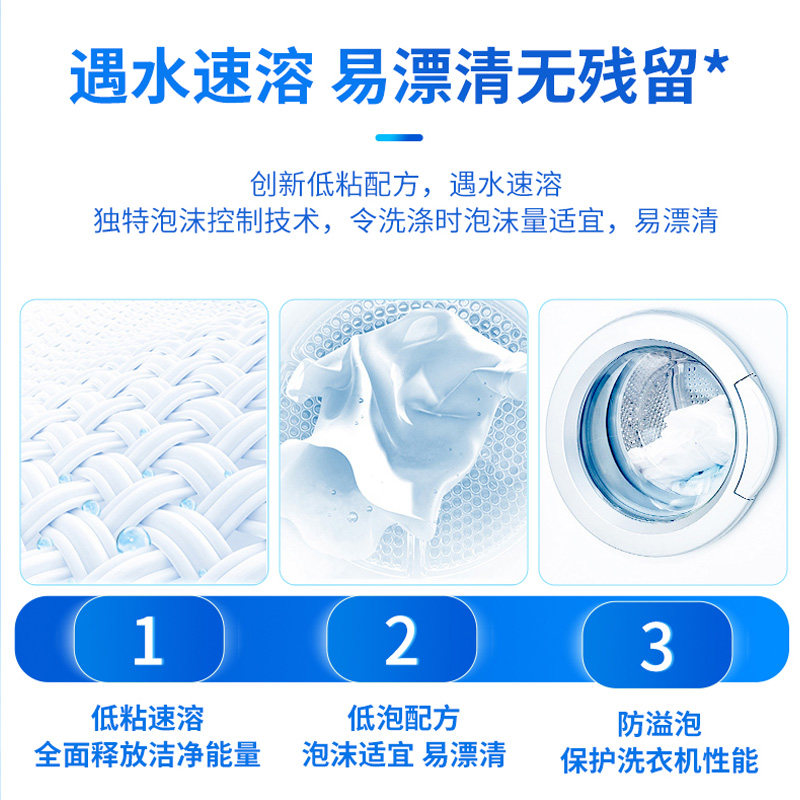 遇水速溶 易漂清无残留*

创新低粘配方，遇水速溶
独特泡沫控制技术，令洗涤时泡沫量适宜，易漂清

1

低粘速溶
全面释放洁净能量

2

低泡配方
泡沫适宜 易漂清

3

防溢泡
保护洗衣机性能