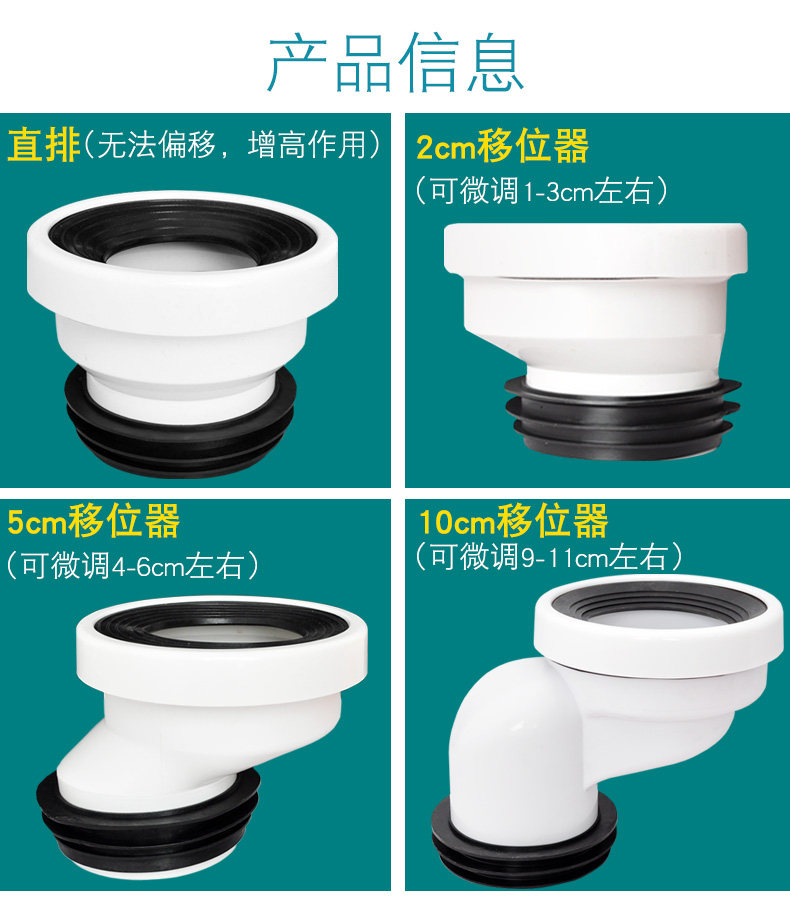 产品信息

直排（无法偏移，增高作用）

2cm移位器
（可微调1-3cm左右）

5cm移位器
（可微调4-6cm左右）

10cm移位器
（可微调9-11cm左右）