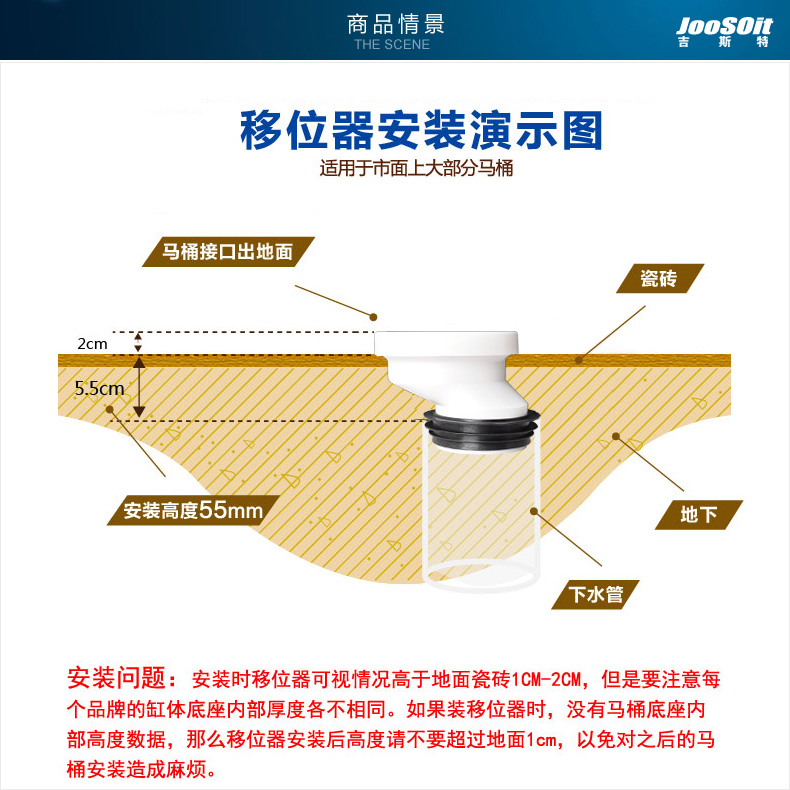 商品情景
THE SCENE

JooSOit
吉斯特

移位器安装演示图
适用于市面上大部分马桶

马桶接口出地面

瓷砖

2cm

5.5cm

安装高度55mm

地下

下水管

安装问题：安装时移位器可视情况高于地面瓷砖1CM-2CM，但是要注意每个品牌的缸体底座内部厚度各不相同。如果装移位器时，没有马桶底座内部高度数据，那么移位器安装后高度请不要超过地面1cm，以免对之后的马桶安装造成麻烦。