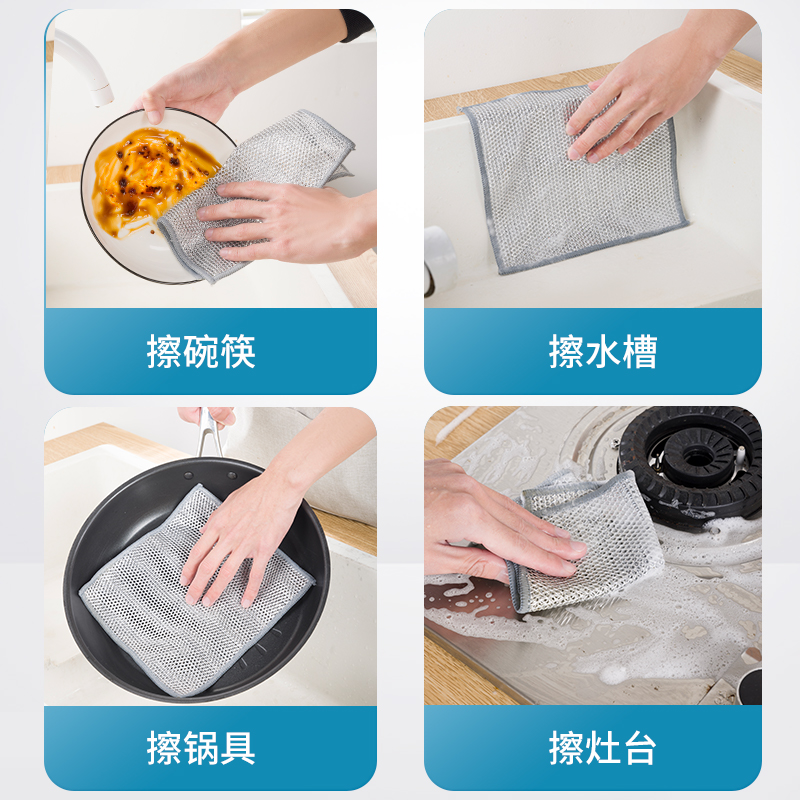 擦碗筷

擦水槽

擦锅具

擦灶台