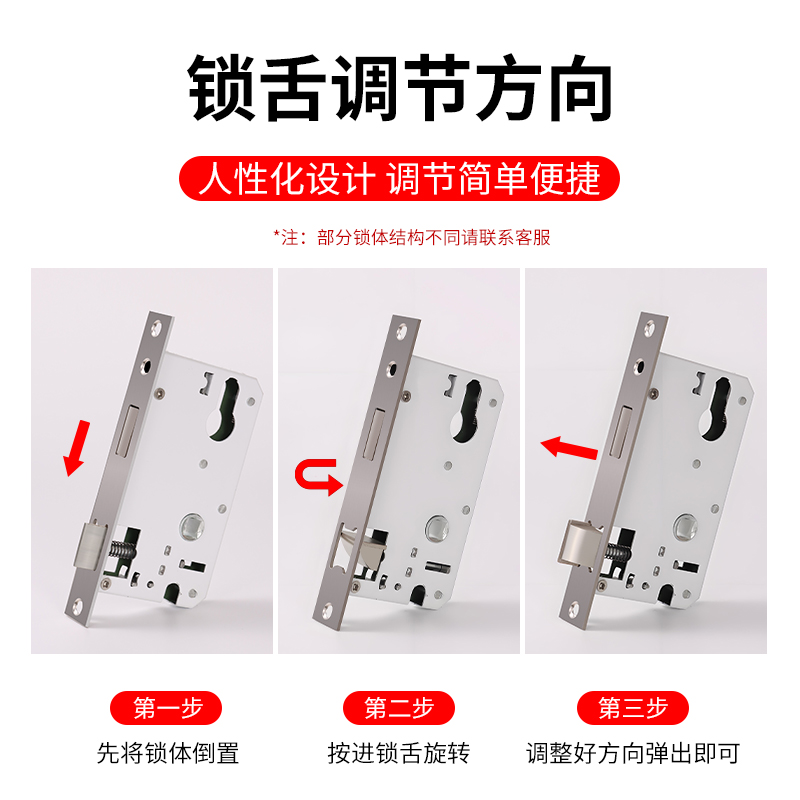 锁舌调节方向

人性化设计 调节简单便捷

*注：部分锁体结构不同请联系客服

第一步
先将锁体倒置

第二步
按进锁舌旋转

第三步
调整好方向弹出即可