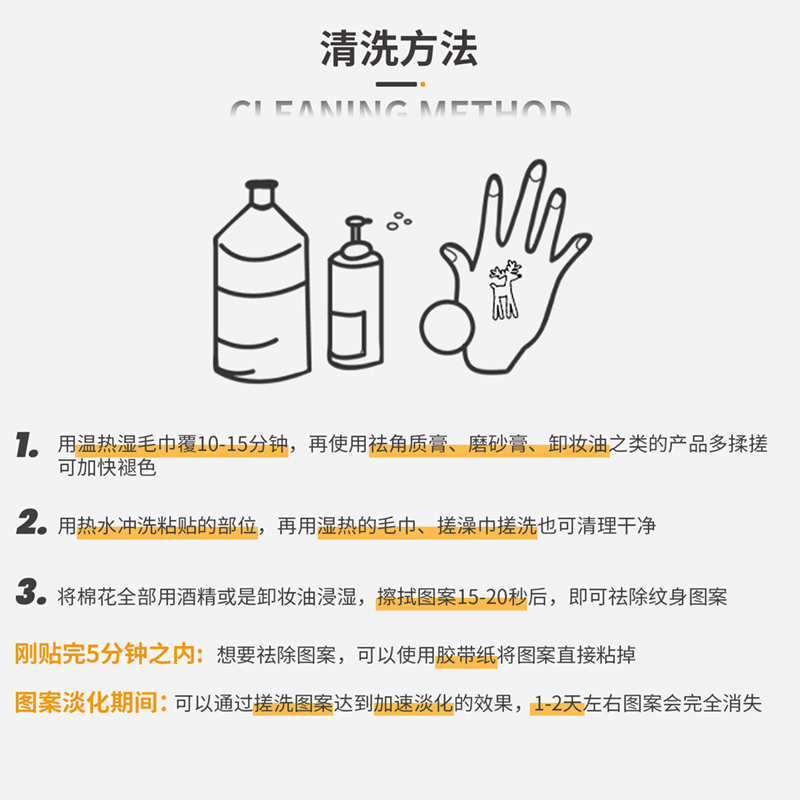 清洗方法

CLEANING METHOD

1. 用温热湿毛巾覆10-15分钟，再使用祛角质膏、磨砂膏、卸妆油之类的产品多揉搓可加快褪色

2. 用热水冲洗粘贴的部位，再用湿热的毛巾、搓澡巾搓洗也可清理干净

3. 将棉花全部用酒精或是卸妆油浸湿，擦拭图案15-20秒后，即可祛除纹身图案

刚贴完5分钟之内：想要祛除图案，可以使用胶带纸将图案直接粘掉

图案淡化期间：可以通过搓洗图案达到加速淡化的效果，1-2天左右图案会完全消失