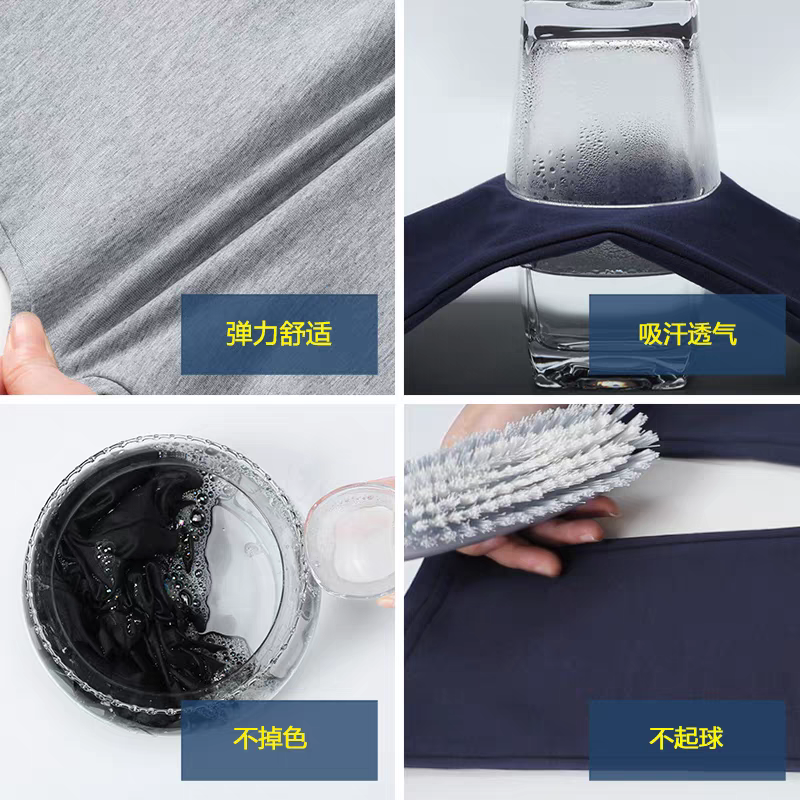 弹力舒适

吸汗透气

不掉色

不起球