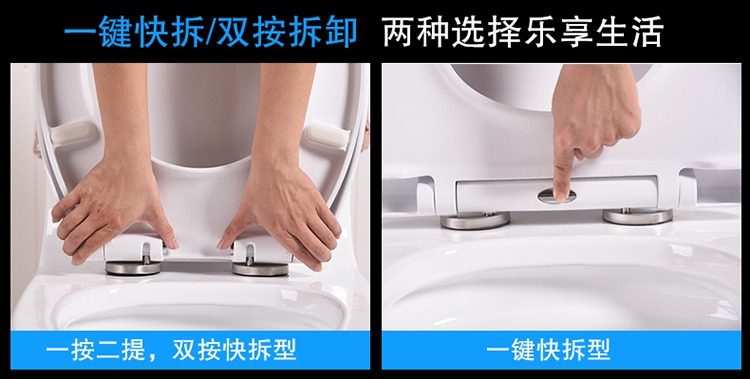 一键快拆/双按拆卸 两种选择乐享生活

一按二提，双按快拆型

一键快拆型