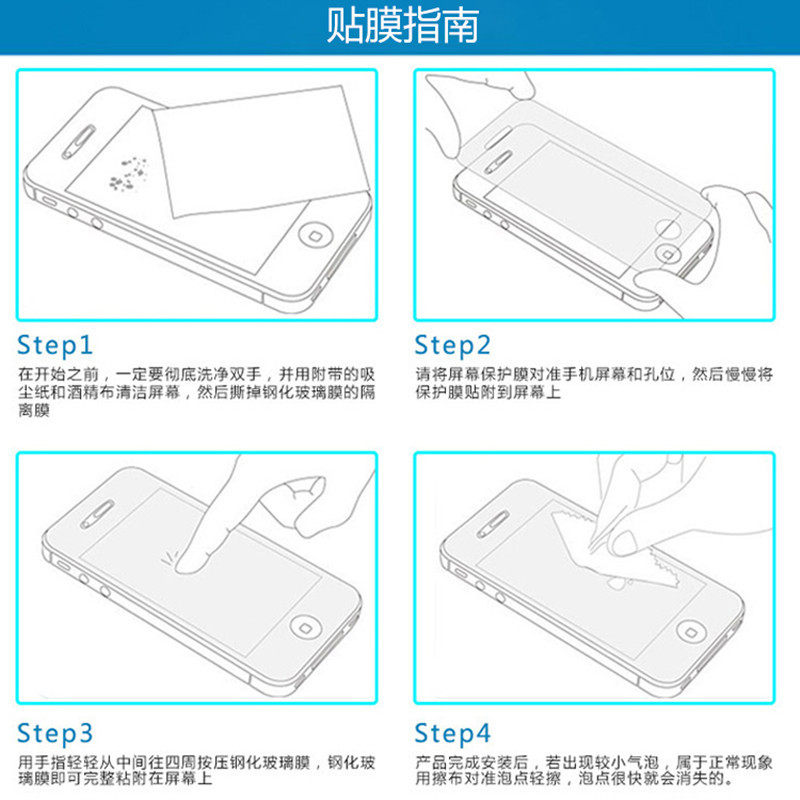 贴膜指南

Step1
在开始之前，一定要彻底洗净双手，并用附带的吸尘纸和酒精布清洁屏幕，然后撕掉钢化玻璃膜的隔离膜

Step2
请将屏幕保护膜对准手机屏幕和孔位，然后慢慢将保护膜贴附到屏幕上

Step3
用手指轻轻从中间往四周按压钢化玻璃膜，钢化玻璃膜即可完整粘附在屏幕上

Step4
产品完成安装后，若出现较小气泡，属于正常现象用擦布对准泡点轻擦，泡点很快就会消失的。