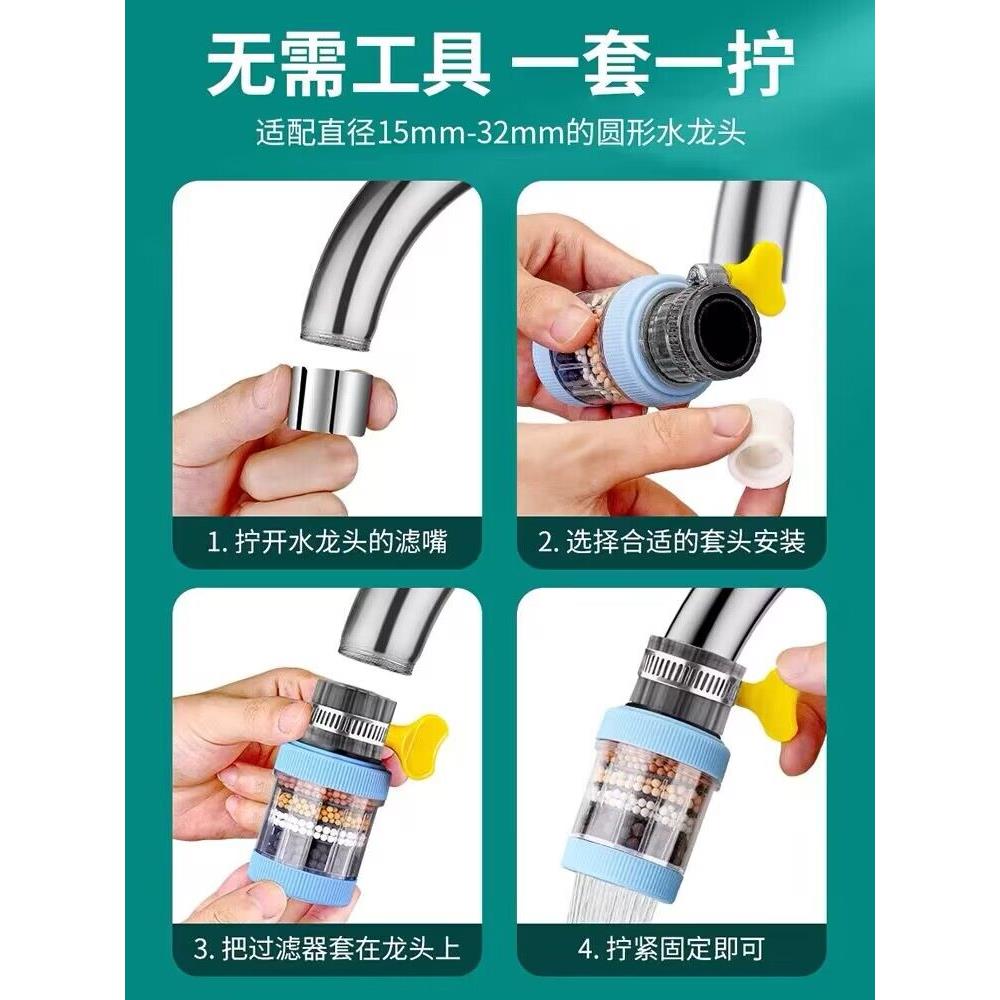 无需工具 一套一拧

适配直径15mm-32mm的圆形水龙头

1. 拧开水龙头的滤嘴

2. 选择合适的套头安装

3. 把过滤器套在龙头上

4. 拧紧固定即可