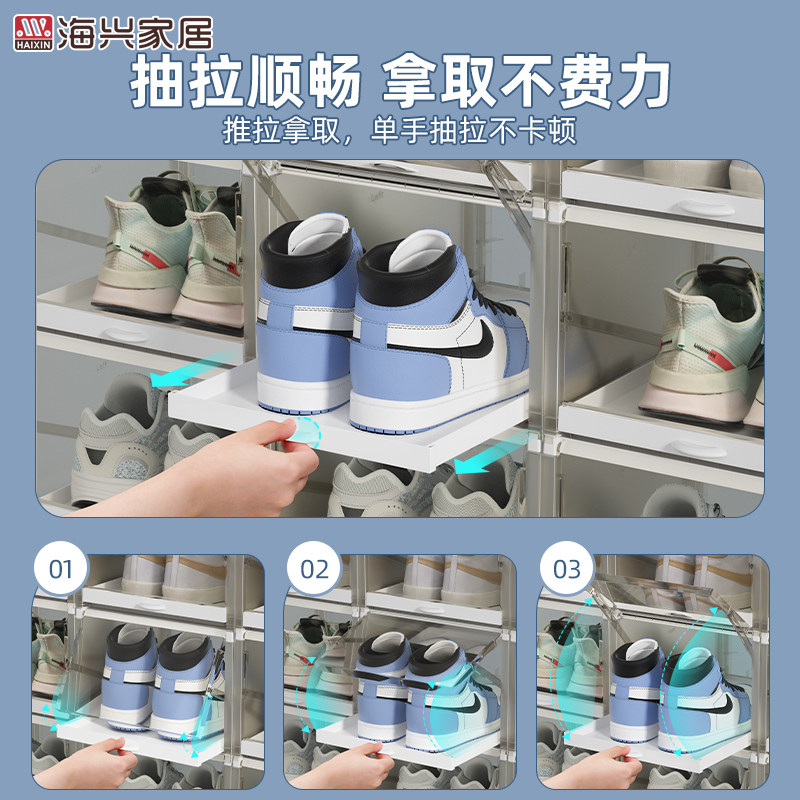 HAIXIN 海兴家居

抽拉顺畅 拿取不费力

推拉拿取，单手抽拉不卡顿

01

02

03