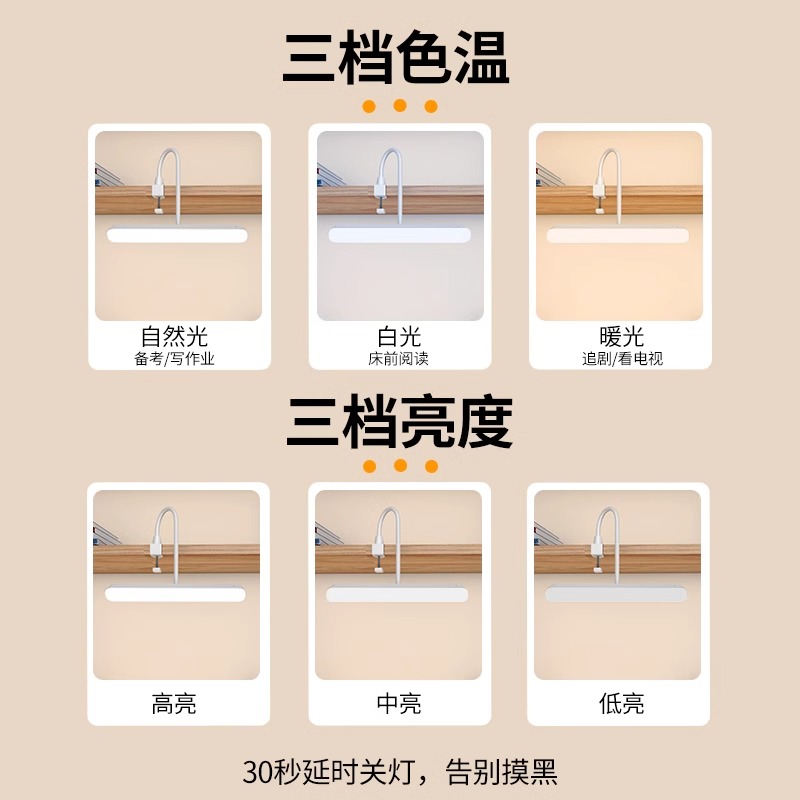 三档色温

自然光
备考/写作业

白光
床前阅读

暖光
追剧/看电视

三档亮度

高亮

中亮

低亮

30秒延时关灯，告别摸黑