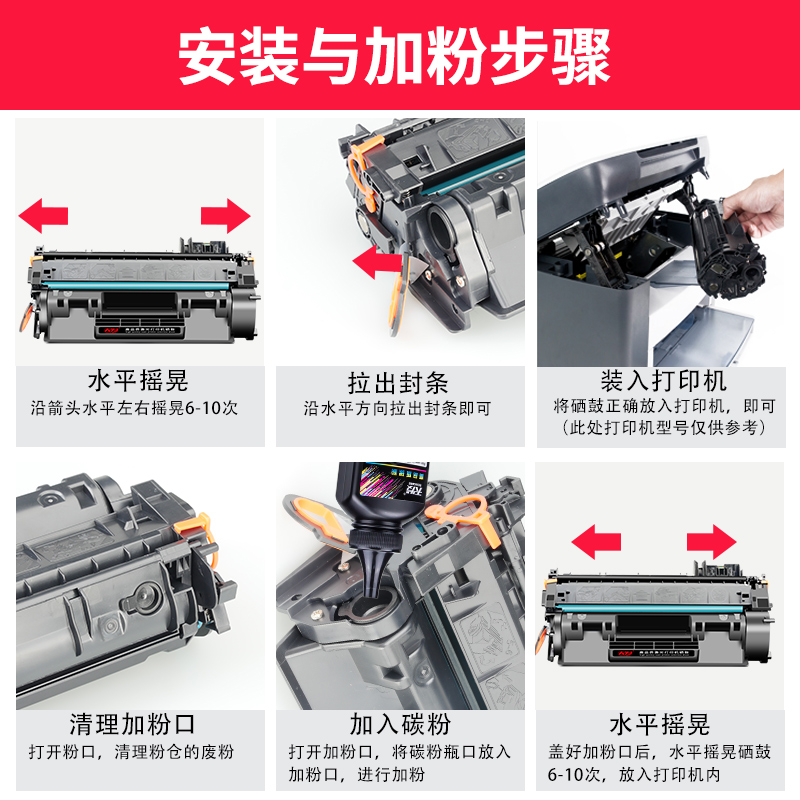 安装与加粉步骤

水平摇晃
沿箭头水平左右摇晃6-10次

拉出封条
沿水平方向拉出封条即可

装入打印机
将硒鼓正确放入打印机，即可
（此处打印机型号仅供参考）

清理加粉口
打开粉口，清理粉仓的废粉

加入碳粉
打开加粉口，将碳粉瓶口放入加粉口，进行加粉

水平摇晃
盖好加粉口后，水平摇晃硒鼓6-10次，放入打印机内