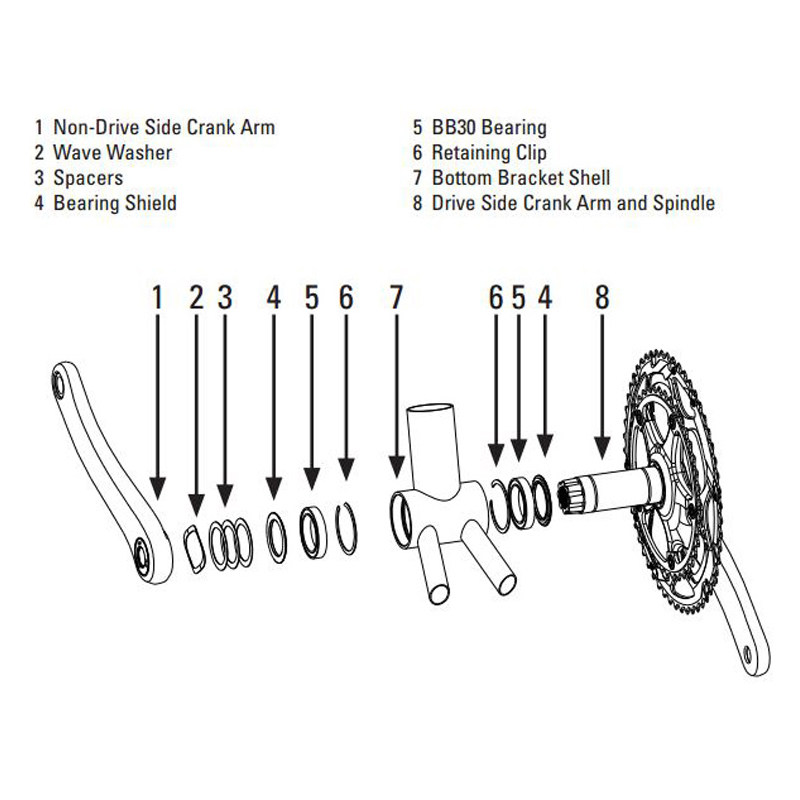 1 Non-Drive Side Crank Arm
2 Wave Washer
3 Spacers
4 Bearing Shield

5 BB30 Bearing
6 Retaining Clip
7 Bottom Bracket Shell
8 Drive Side Crank Arm and Spindle

1 2 3 4 5 6 7 6 5 4 8