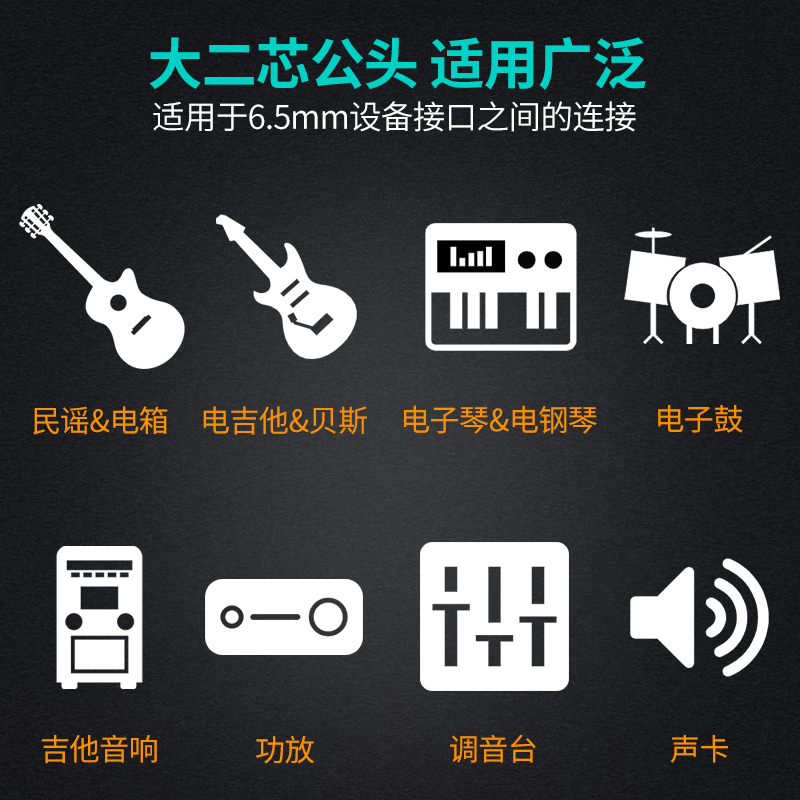 大二芯公头 适用广泛
适用于6.5mm设备接口之间的连接

民谣&电箱
电吉他&贝斯
电子琴&电钢琴
电子鼓

吉他音响
功放
调音台
声卡