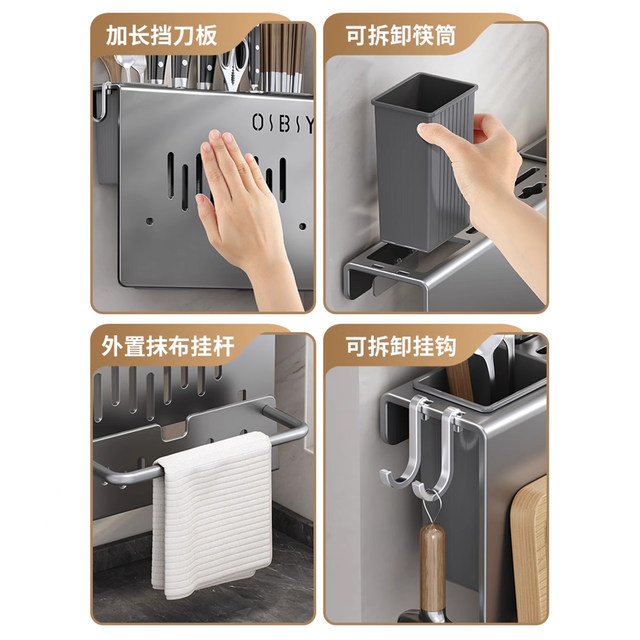 加长挡刀板

OSBSY

可拆卸筷筒

外置抹布挂杆

可拆卸挂钩