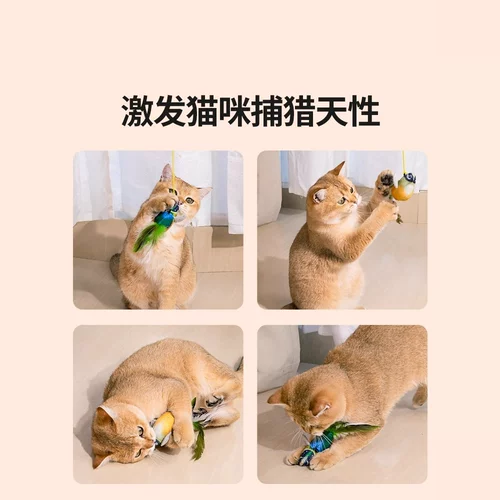 激发猫咪捕猎天性