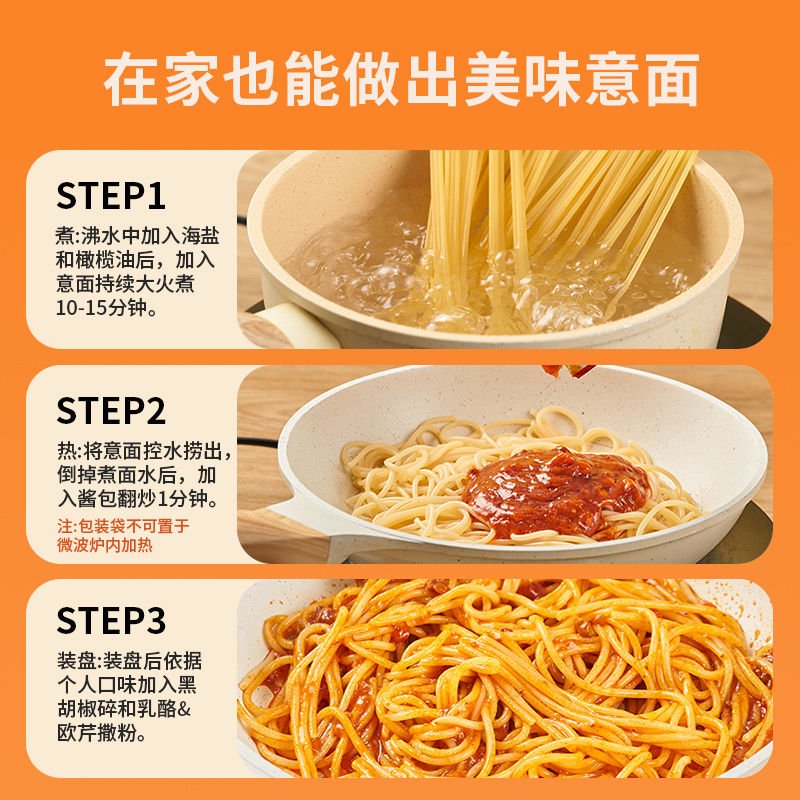 在家也能做出美味意面

STEP1
煮:沸水中加入海盐和橄榄油后，加入意面持续大火煮10-15分钟。

STEP2
热:将意面控水捞出，倒掉煮面水后，加入酱包翻炒1分钟。
注:包装袋不可置于微波炉内加热

STEP3
装盘:装盘后依据个人口味加入黑胡椒碎和乳酪&欧芹撒粉。