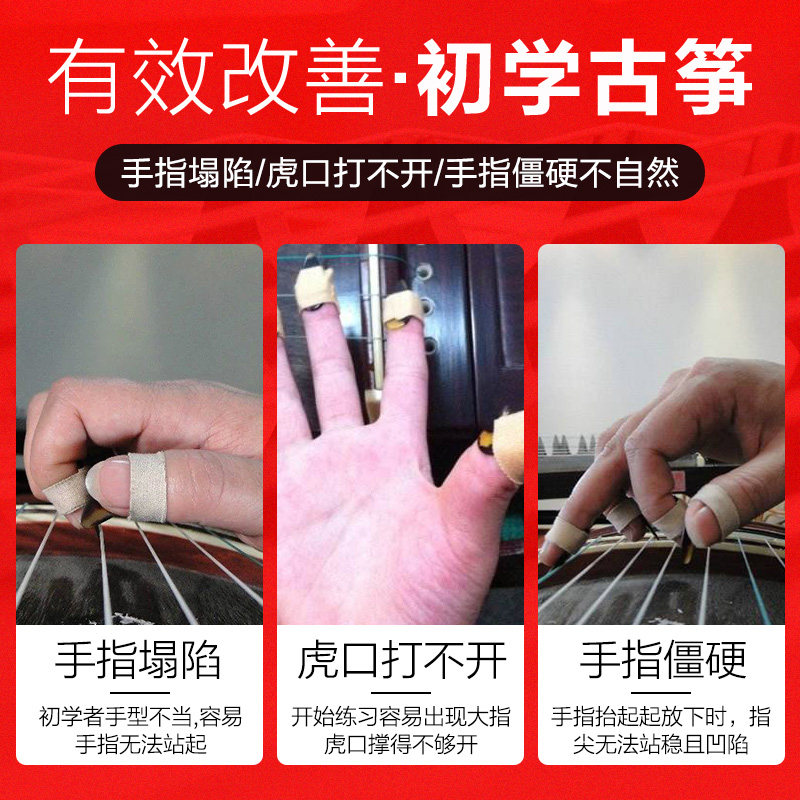 有效改善·初学古筝

手指塌陷/虎口打不开/手指僵硬不自然

手指塌陷

初学者手型不当,容易手指无法站起

虎口打不开

开始练习容易出现大指虎口撑得不够开

手指僵硬

手指抬起起放下时，指尖无法站稳且凹陷