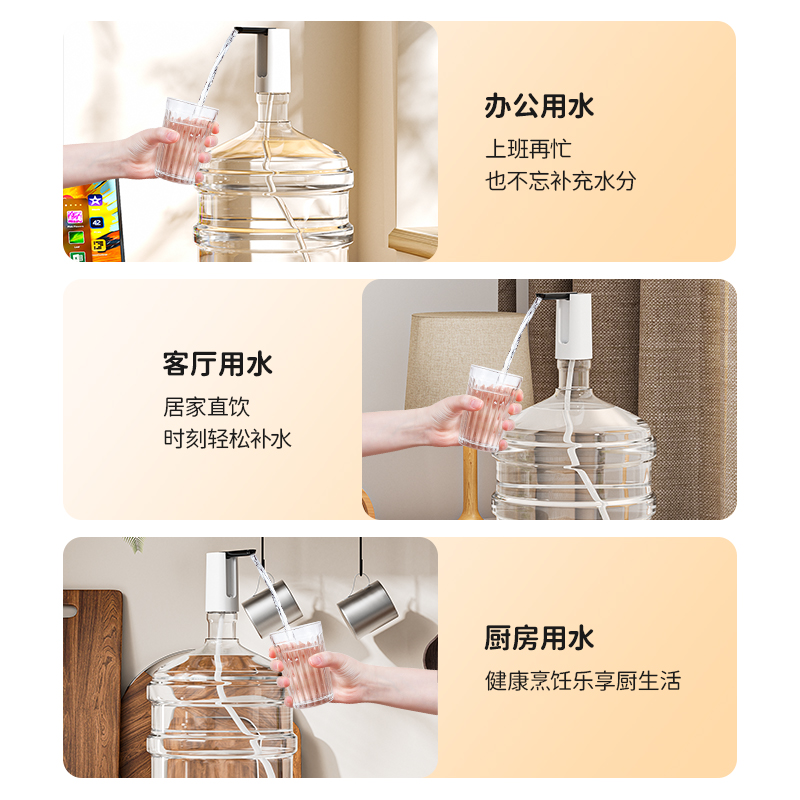 办公用水

上班再忙
也不忘补充水分

客厅用水

居家直饮
时刻轻松补水

厨房用水

健康烹饪乐享厨生活