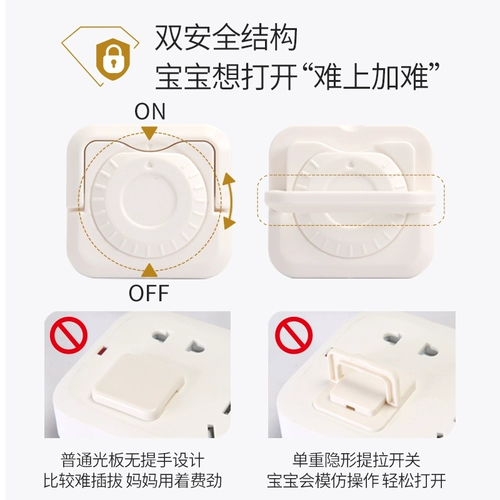 双安全结构
宝宝想打开“难上加难”

ON

OFF

普通光板无提手设计
比较难插拔 妈妈用着费劲

单重隐形提拉开关
宝宝会模仿操作 轻松打开