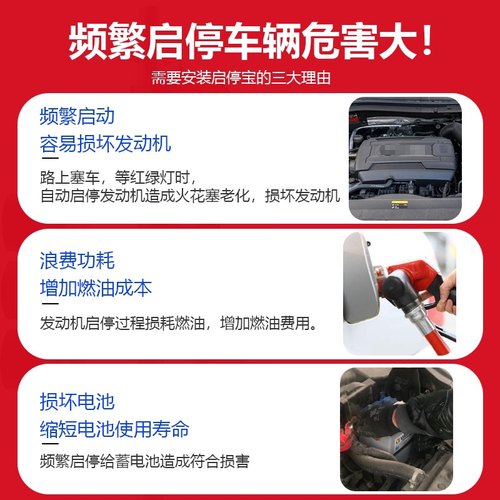 频繁启停车辆危害大！
需要安装启停宝的三大理由

频繁启动
容易损坏发动机

路上塞车，等红绿灯时，
自动启停发动机造成火花塞老化，损坏发动机

浪费功耗
增加燃油成本

发动机启停过程损耗燃油，增加燃油费用。

损坏电池
缩短电池使用寿命

频繁启停给蓄电池造成符合损害