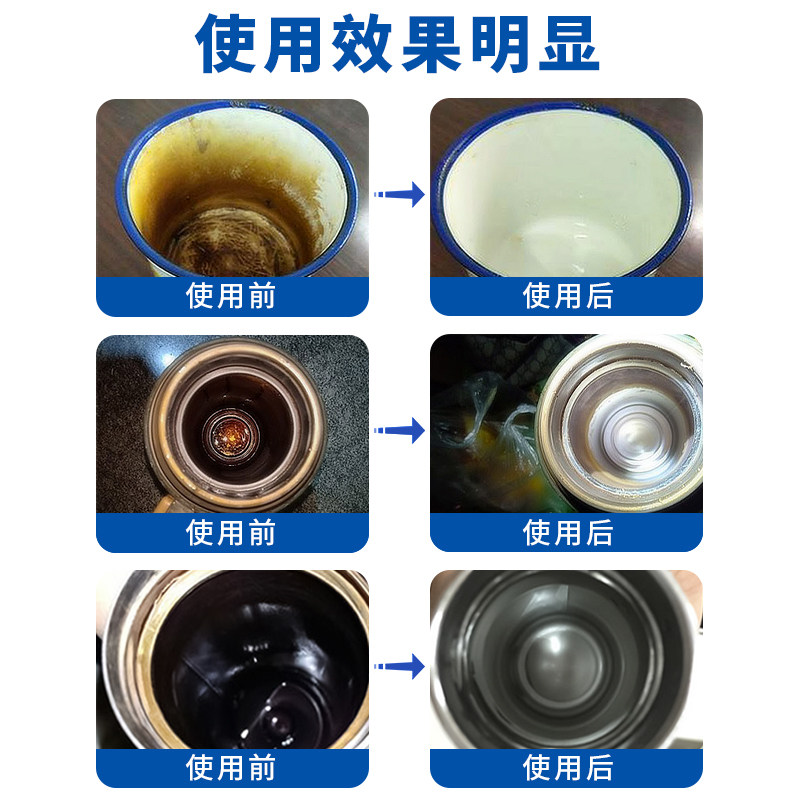 使用效果明显

使用前

使用后

使用前

使用后

使用前

使用后