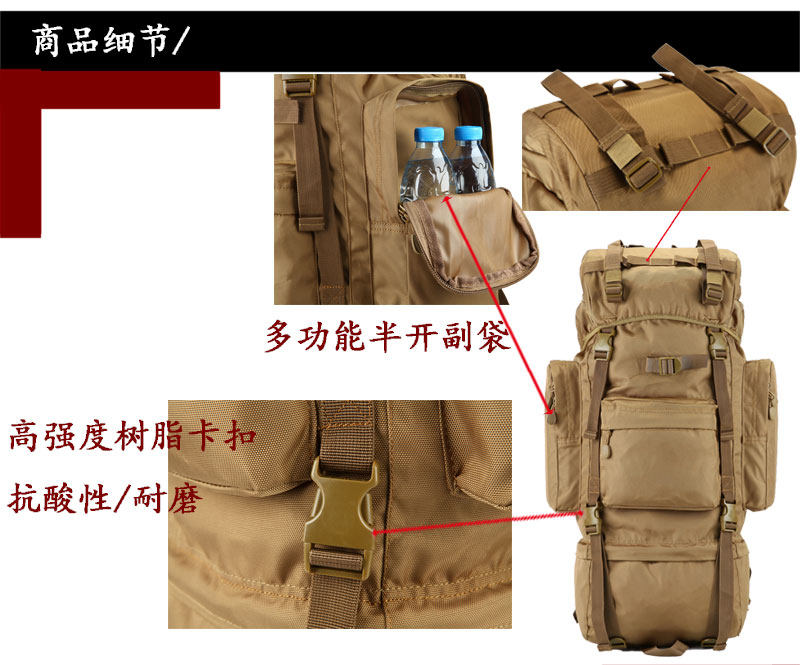 商品细节/

多功能半开副袋

高强度树脂卡扣

抗酸性/耐磨