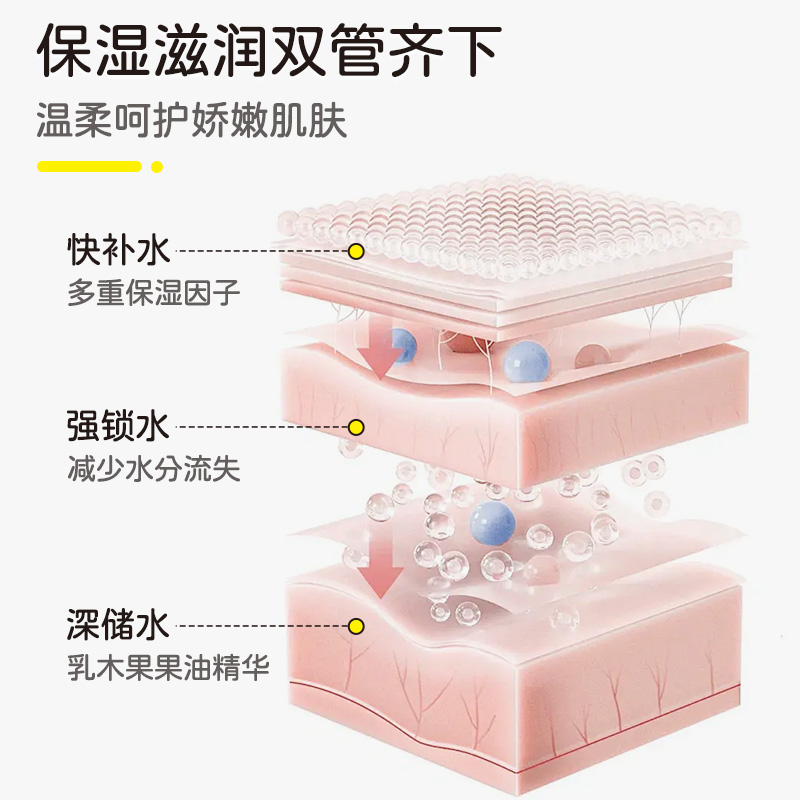 保湿滋润双管齐下

温柔呵护娇嫩肌肤

快补水

多重保湿因子

强锁水

减少水分流失

深储水

乳木果果油精华