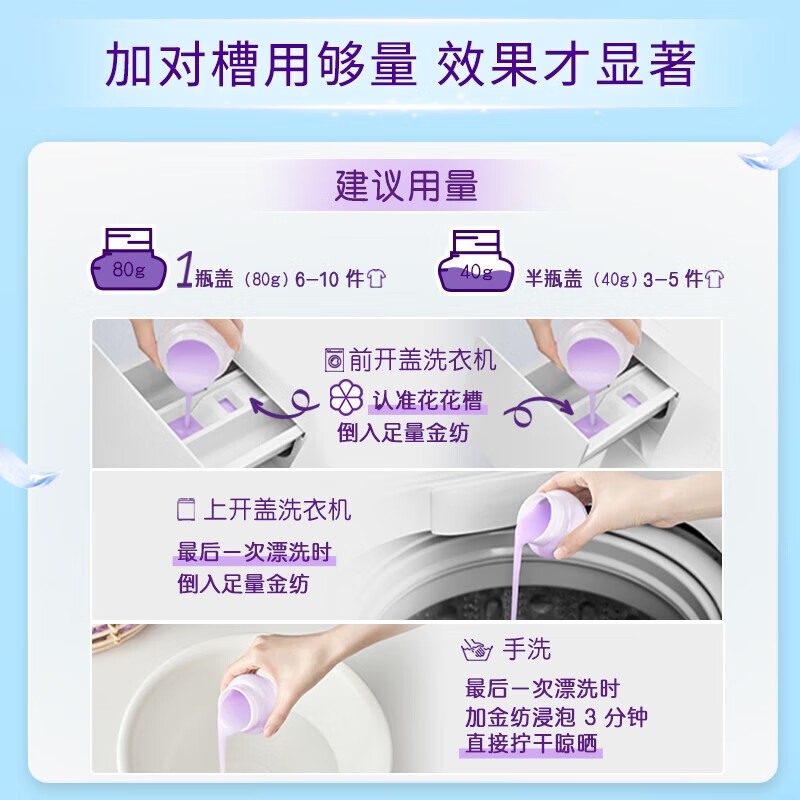 加对槽用够量 效果才显著

建议用量

80g 1瓶盖（80g）6-10 件

40g 半瓶盖（40g）3-5 件

前开盖洗衣机
认准花花槽
倒入足量金纺

上开盖洗衣机
最后一次漂洗时
倒入足量金纺

手洗
最后一次漂洗时
加金纺浸泡 3 分钟
直接拧干晾晒