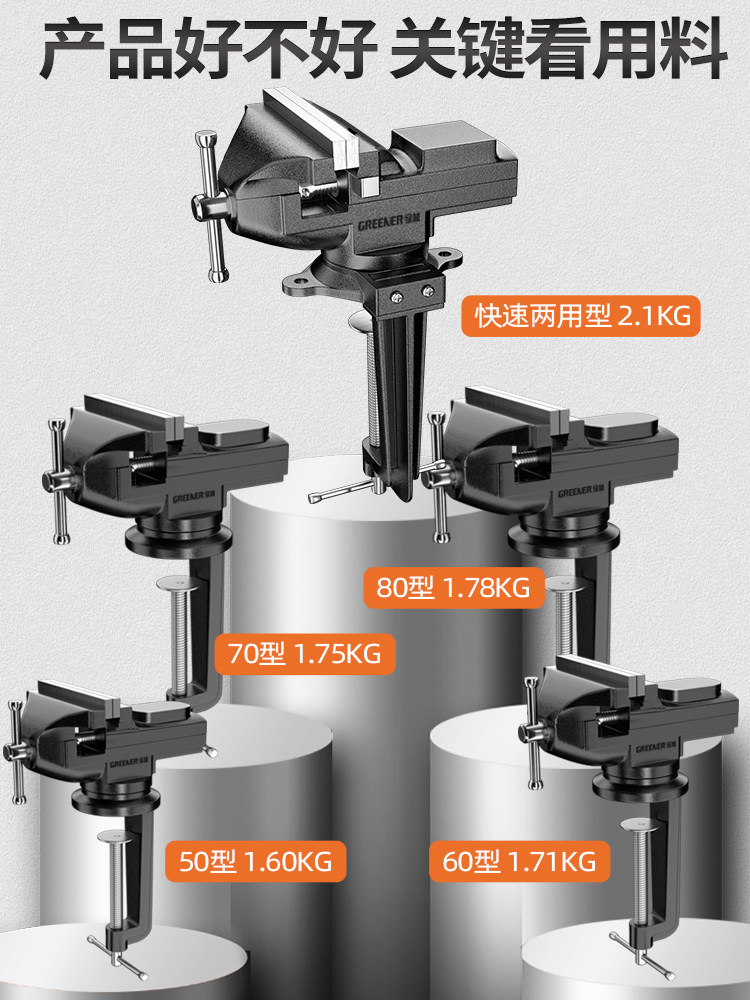 产品好不好 关键看用料

GREENER

快速两用型 2.1KG

GREENER

GREENER

80型 1.78KG

70型 1.75KG

GREENER

GREENER

50型 1.60KG

60型 1.71KG