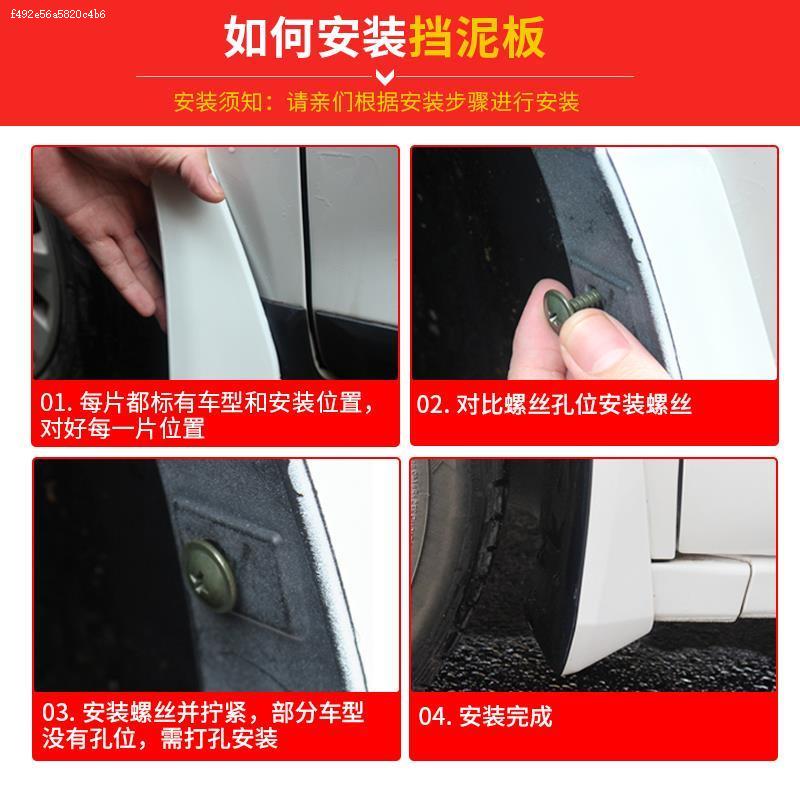 f492e56a5820c4b6

如何安装挡泥板

安装须知：请亲们根据安装步骤进行安装

01. 每片都标有车型和安装位置，对好每一片位置

02. 对比螺丝孔位安装螺丝

03. 安装螺丝并拧紧，部分车型没有孔位，需打孔安装

04. 安装完成