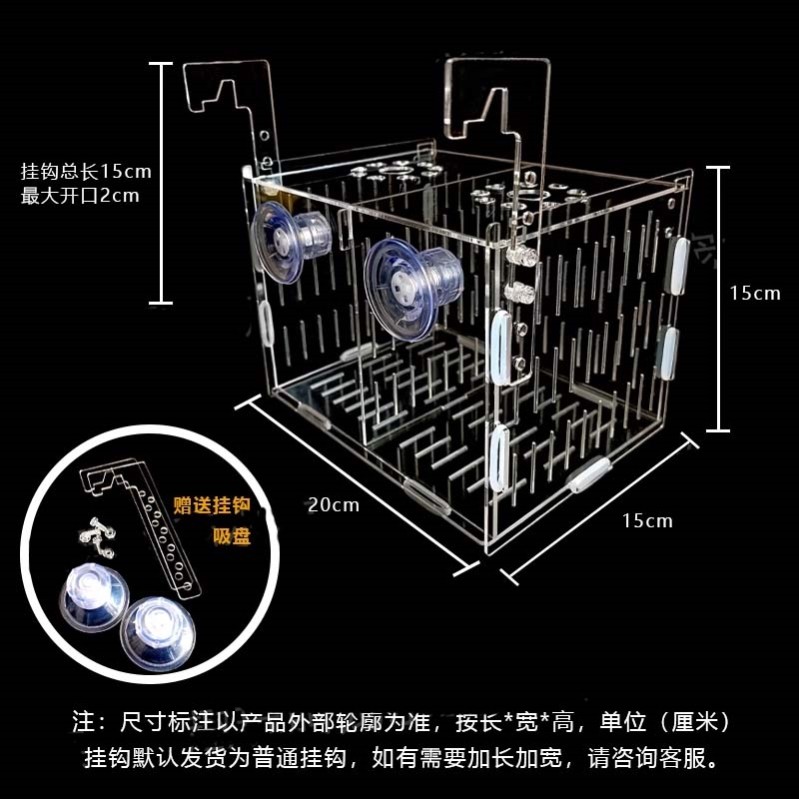 挂钩总长15cm
最大开口2cm

15cm

20cm

15cm

赠送挂钩
吸盘

注：尺寸标注以产品外部轮廓为准，按长*宽*高，单位（厘米）
挂钩默认发货为普通挂钩，如有需要加长加宽，请咨询客服。