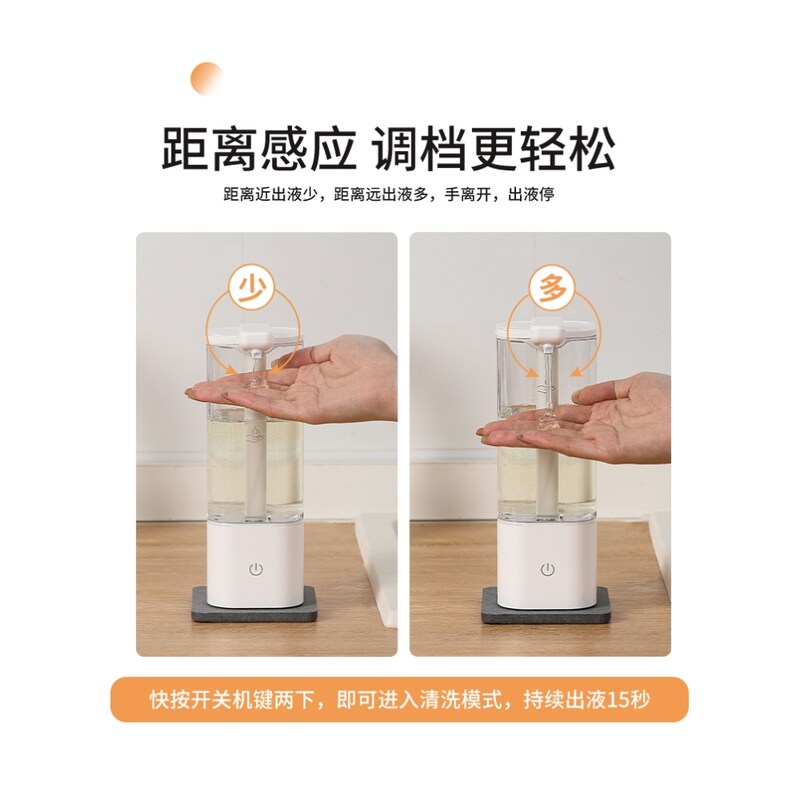 距离感应 调档更轻松

距离近出液少，距离远出液多，手离开，出液停

少

多

快按开关机键两下，即可进入清洗模式，持续出液15秒