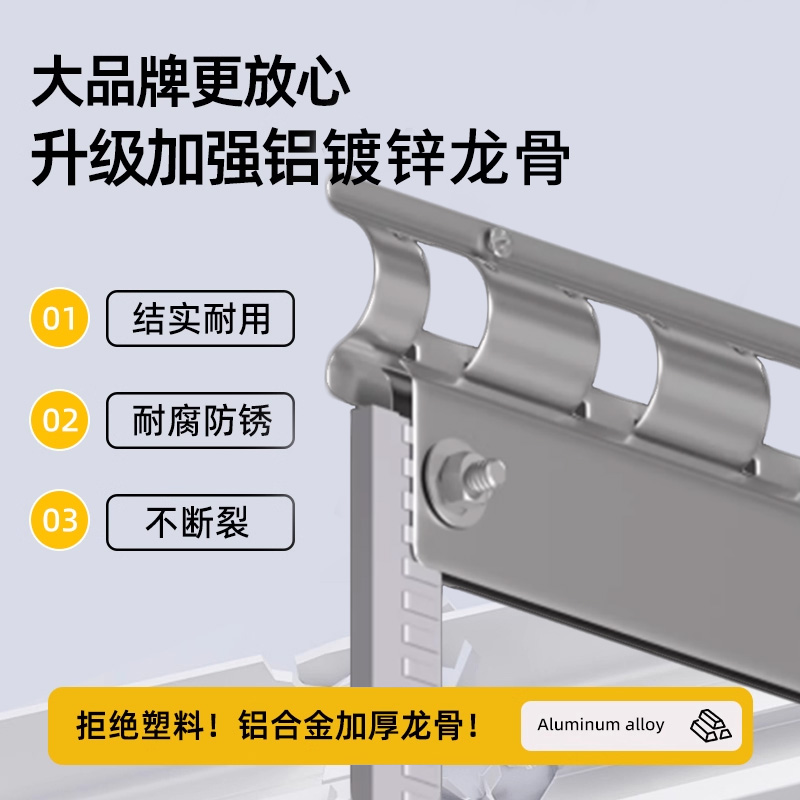 大品牌更放心
升级加强铝镀锌龙骨

01 结实耐用

02 耐腐防锈

03 不断裂

拒绝塑料！铝合金加厚龙骨！

Aluminum alloy