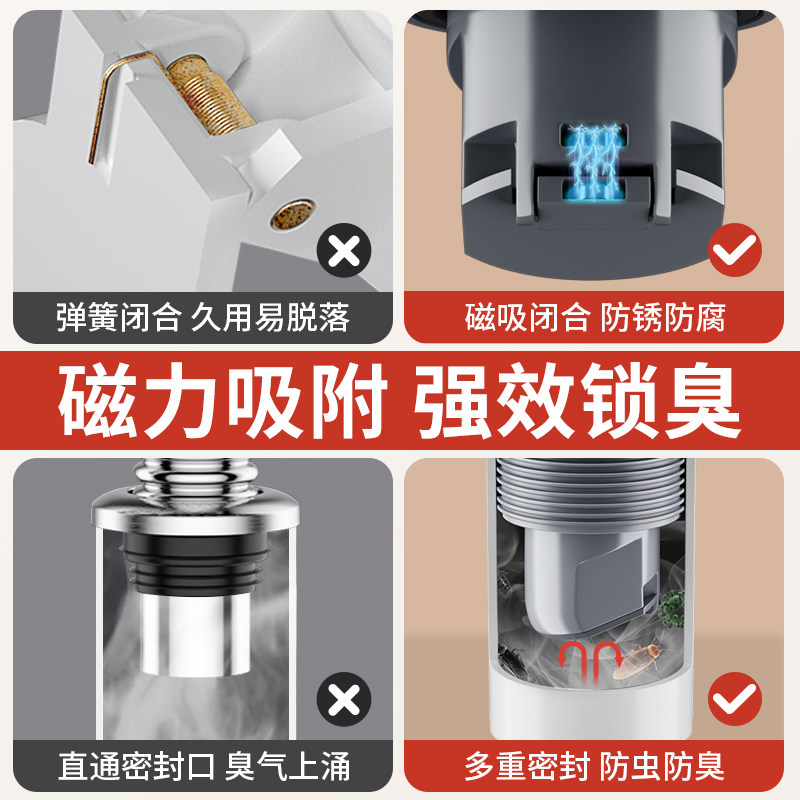 弹簧闭合 久用易脱落

磁吸闭合 防锈防腐

磁力吸附 强效锁臭

直通密封口 臭气上涌

多重密封 防虫防臭