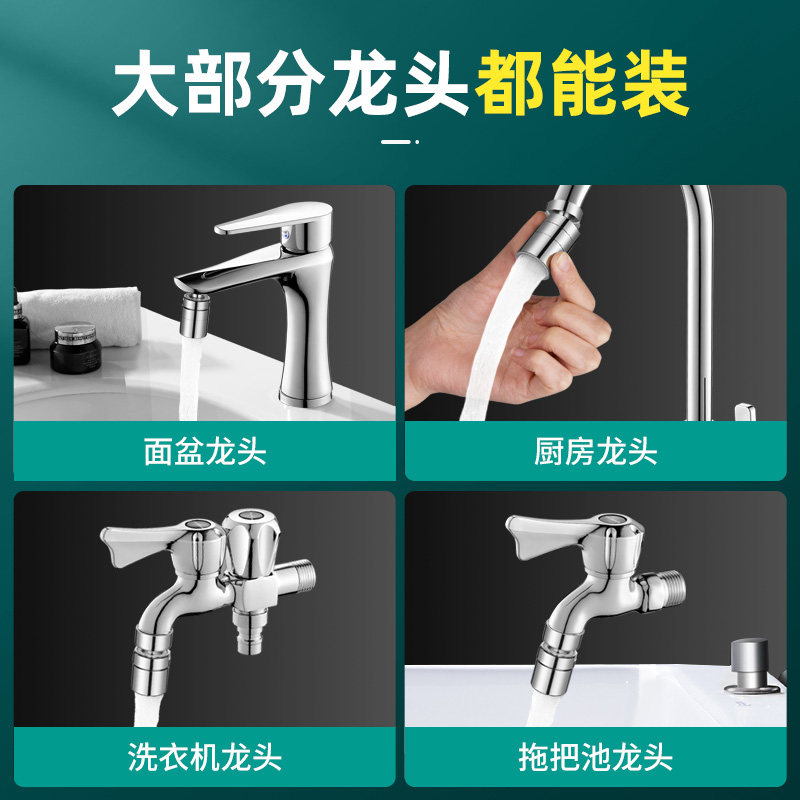 大部分龙头都能装

面盆龙头

厨房龙头

洗衣机龙头

拖把池龙头