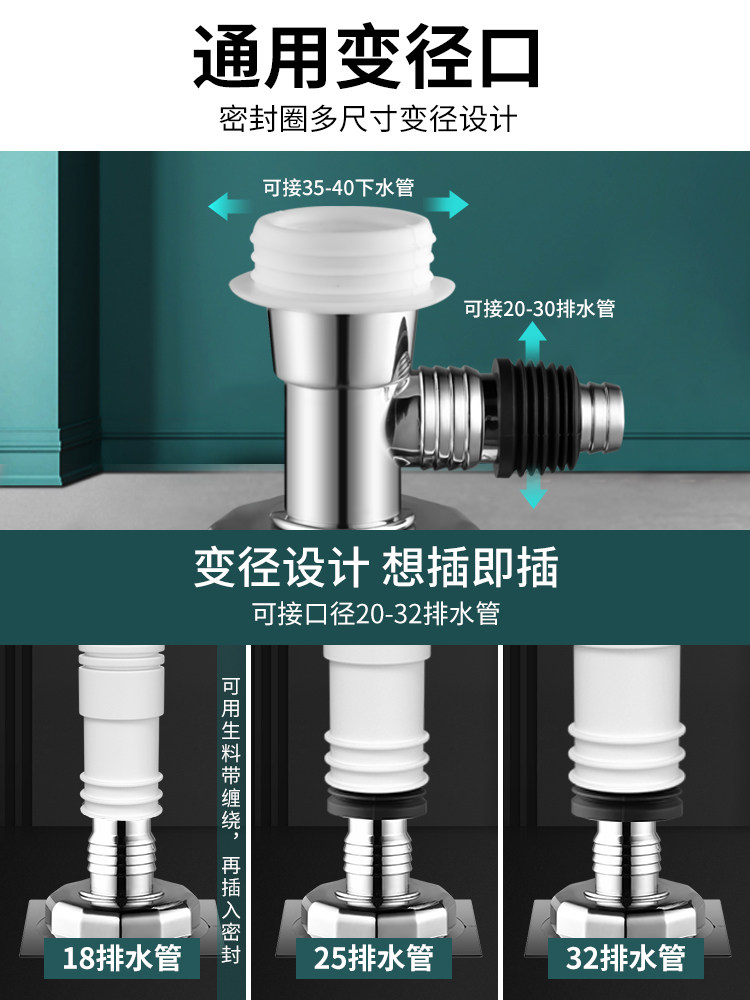 通用变径口

密封圈多尺寸变径设计

可接35-40下水管

可接20-30排水管

变径设计 想插即插

可接口径20-32排水管

可用生料带缠绕，再插入密封

18排水管

25排水管

32排水管