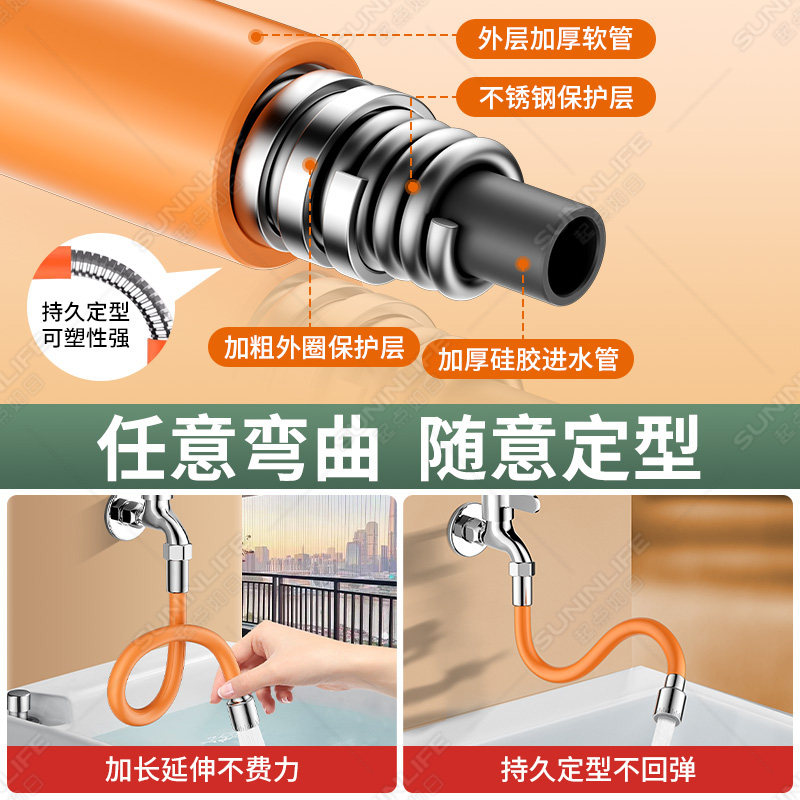 外层加厚软管

不锈钢保护层

持久定型
可塑性强

加粗外圈保护层

加厚硅胶进水管

任意弯曲 随意定型

加长延伸不费力

持久定型不回弹

SUNINLIFE