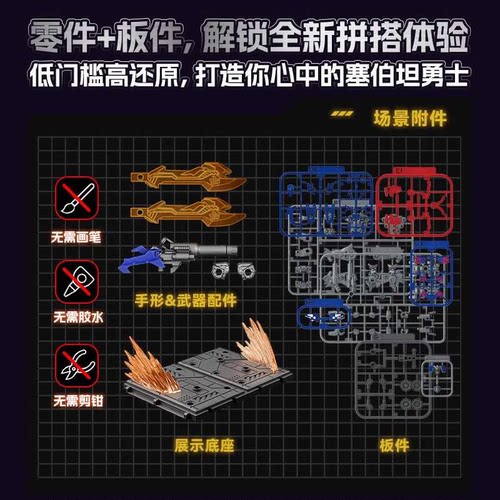 零件+板件，解锁全新拼搭体验
低门槛高还原，打造你心中的塞伯坦勇士

场景附件

无需画笔

无需胶水

无需剪钳

手形&武器配件

展示底座

板件